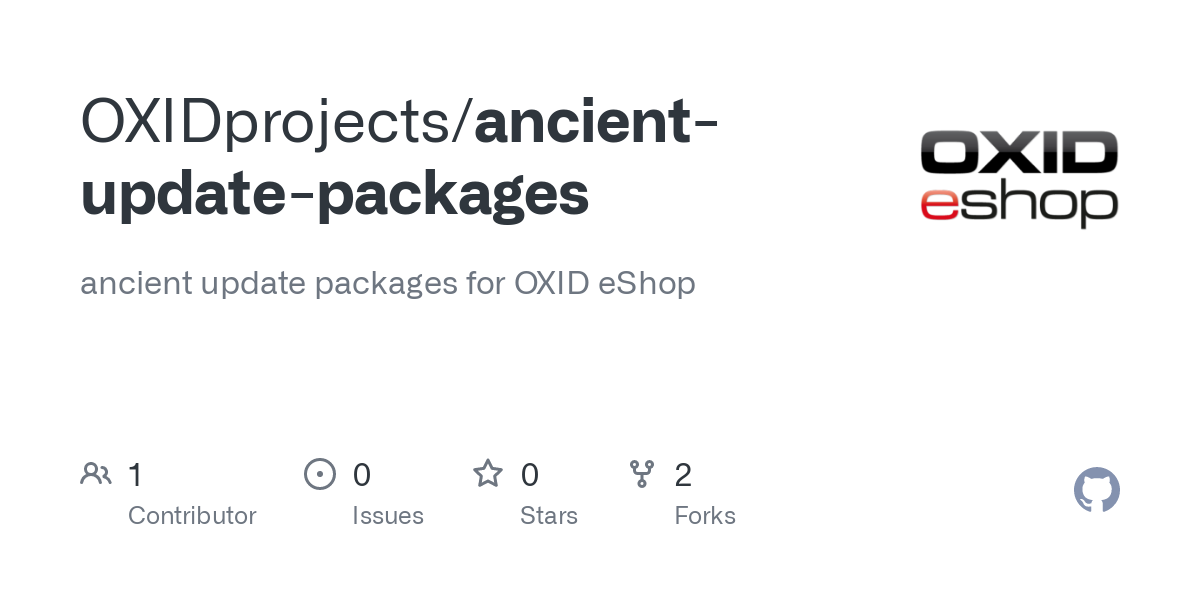 OXIDprojects/ancient-update-packages

OXID
eshop

ancient update packages for OXID eShop

1
Contributor

0
Issues

0
Stars

2
Forks